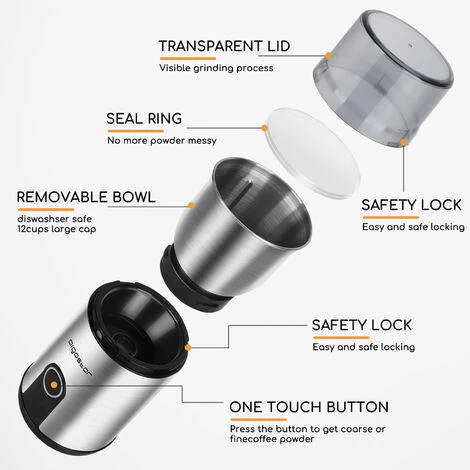 TRANSPARENT LID
Visible grinding process

SEAL RING
No more powder messy

REMOVABLE BOWL
diswashser safe
12cups large cap

SAFETY LOCK
Easy and safe locking

aigostar

SAFETY LOCK
Easy and safe locking

ONE TOUCH BUTTON
Press the button to get coarse or finecoffee powder