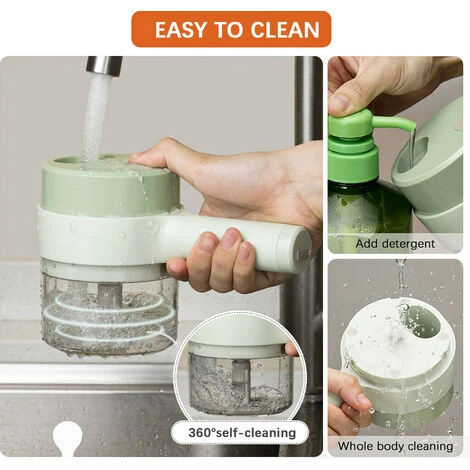 EASY TO CLEAN

Add detergent

360°self-cleaning

Whole body cleaning