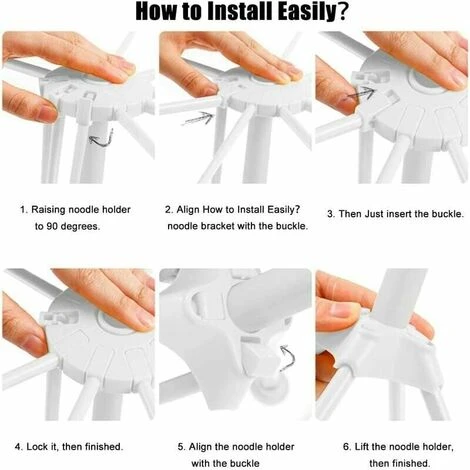 How to Install Easily?

1. Raising noodle holder to 90 degrees.

2. Align How to Install Easily? noodle bracket with the buckle.

3. Then Just insert the buckle.

4. Lock it, then finished.

5. Align the noodle holder with the buckle

6. Lift the noodle holder, then finished.